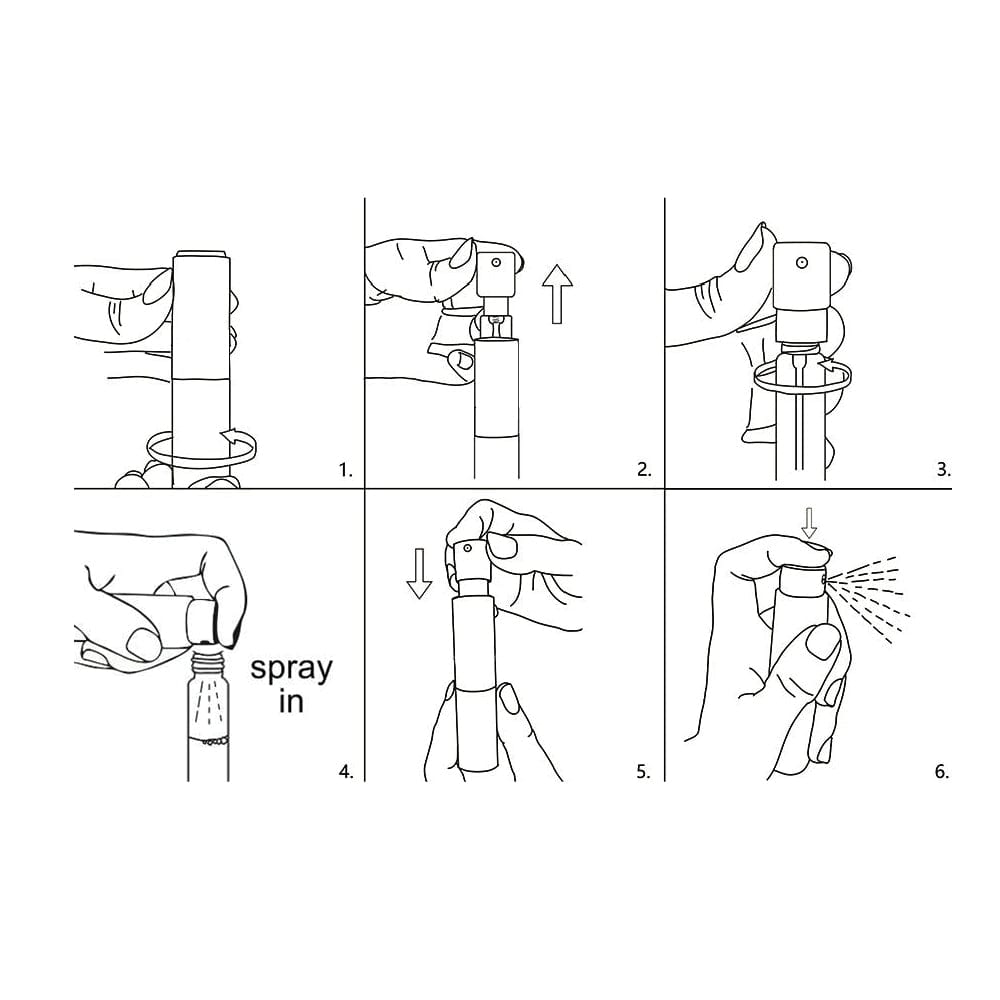 1.

2.

3.

spray in

4.

5.

6.